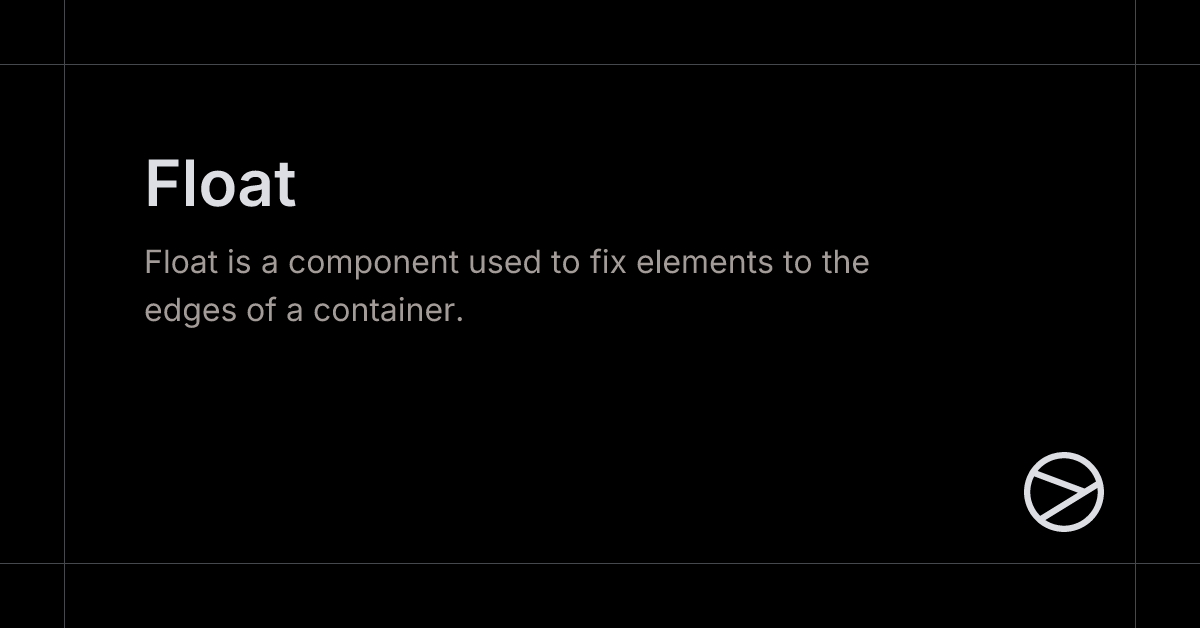 Float

Float is a component used to fix elements to the edges of a container.